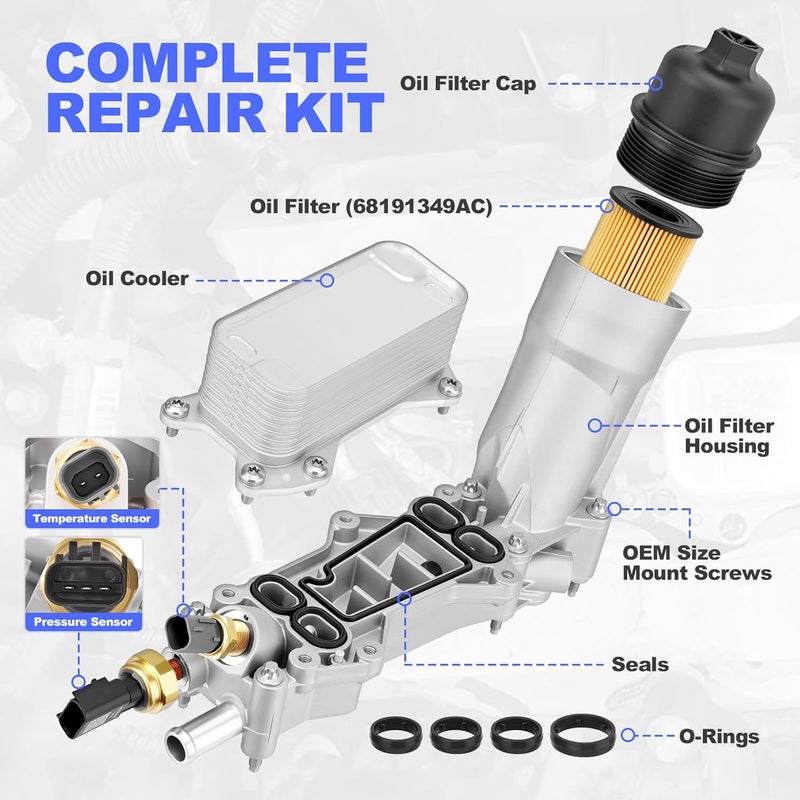 COMPLETE REPAIR KIT

Oil Filter Cap

Oil Filter (68191349AC)

Oil Cooler

Oil Filter Housing

Temperature Sensor

Pressure Sensor

OEM Size Mount Screws

Seals

O-Rings